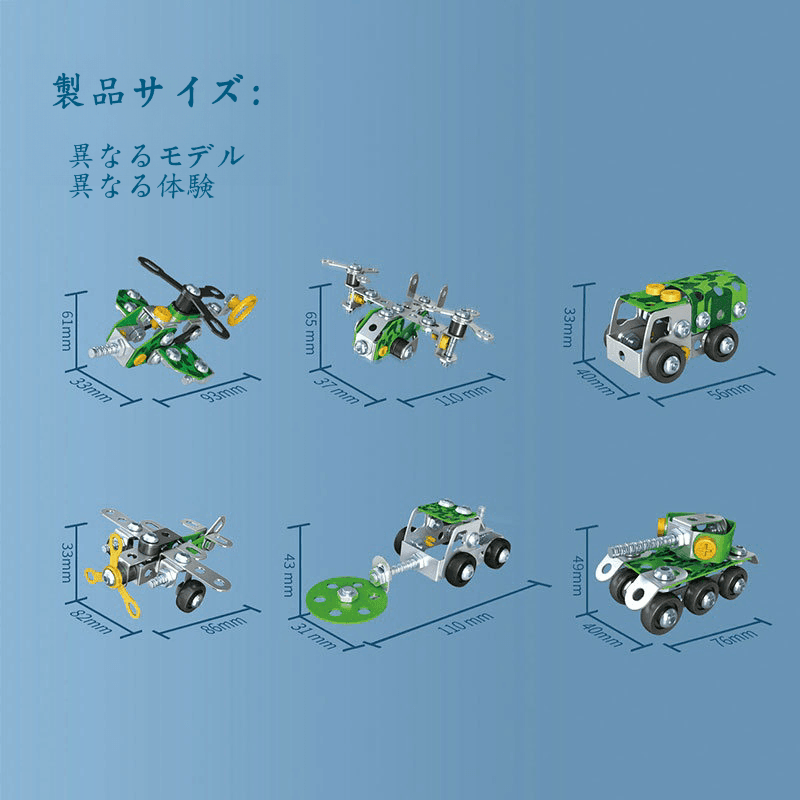 製品サイズ:

異なるモデル
異なる体験

61mm
33mm
93mm

65 mm
37 mm
110 mm

33mm
40mm
56mm

33mm
82mm
86mm

43 mm
31 mm
110 mm

49mm
40mm
76mm