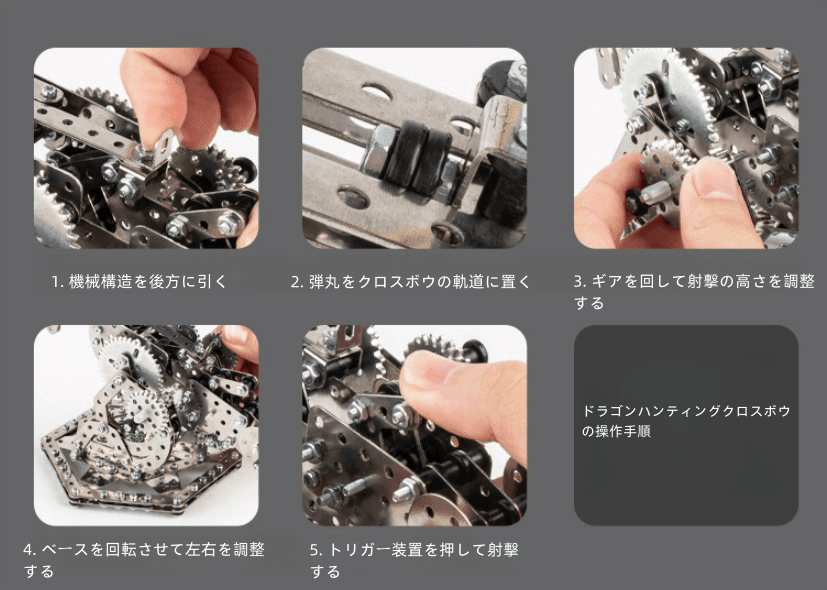 1. 機械構造を後方に引く

2. 弾丸をクロスボウの軌道に置く

3. ギアを回して射撃の高さを調整する

4. ベースを回転させて左右を調整する

5. トリガー装置を押して射撃する

ドラゴンハンティングクロスボウの操作手順