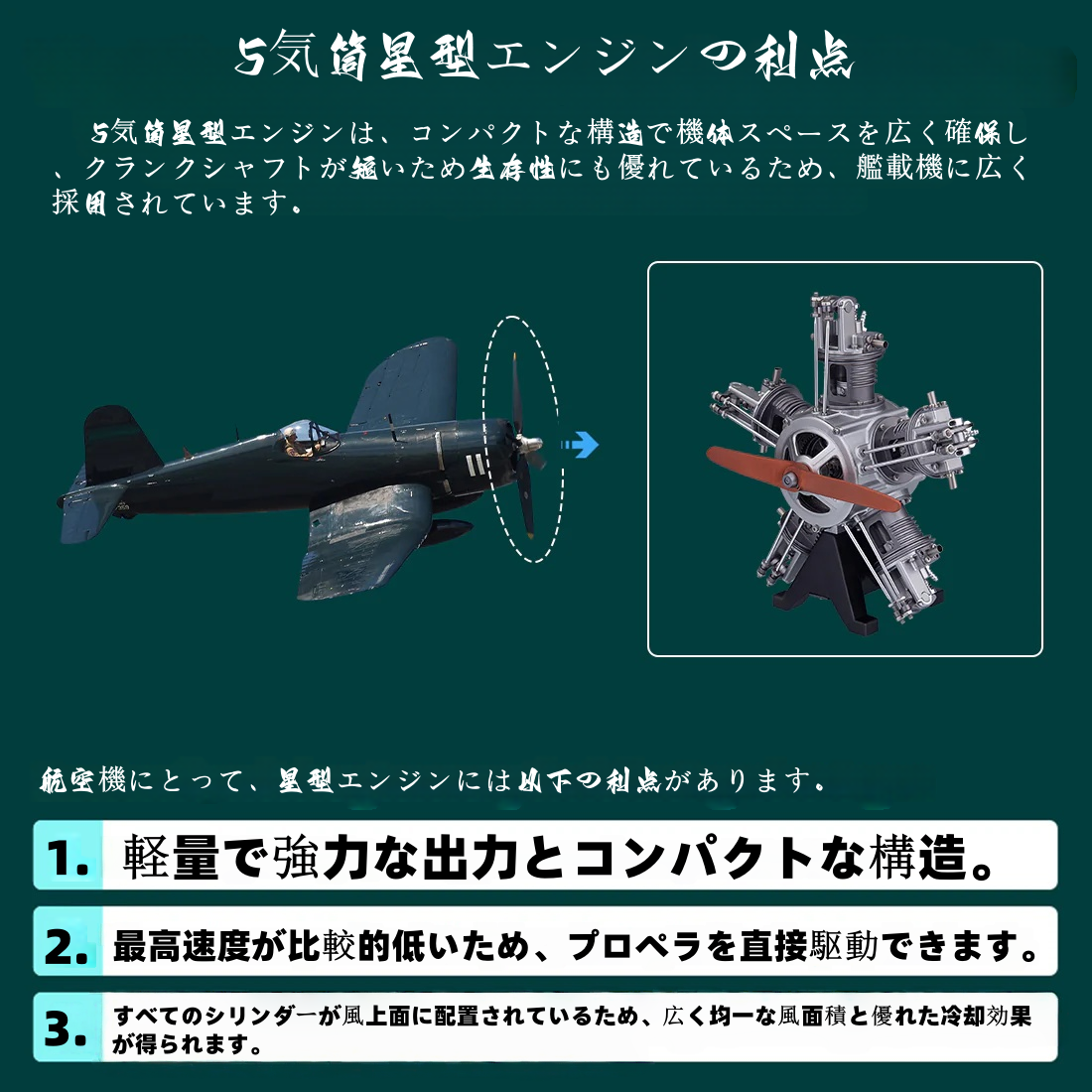 5気筒星型エンジンの利点

5気筒星型エンジンは、コンパクトな構造で機体スペースを広く確保し、クランクシャフトが短いため生存性にも優れているため、艦載機に広く採用されています。

航空機にとって、星型エンジンには以下の利点があります。

1. 軽量で強力な出力とコンパクトな構造。

2. 最高速度が比較的低いため、プロペラを直接駆動できます。

3. すべてのシリンダーが風上面に配置されているため、広く均一な風面積と優れた冷却効果が得られます。